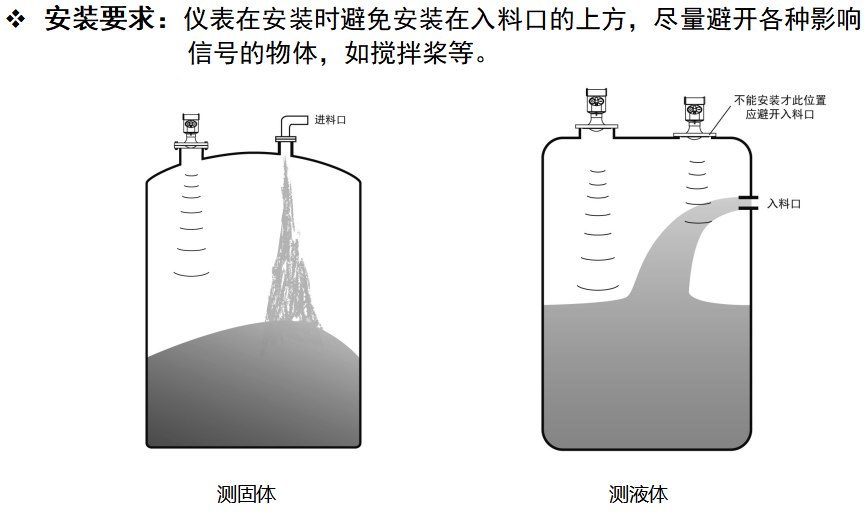 ❖ 安装要求：仪表在安装时避免安装在入料口的上方，尽量避开各种影响信号的物体，如搅拌桨等。

进料口

不能安装才此位置
应避开入料口

入料口

测固体

测液体